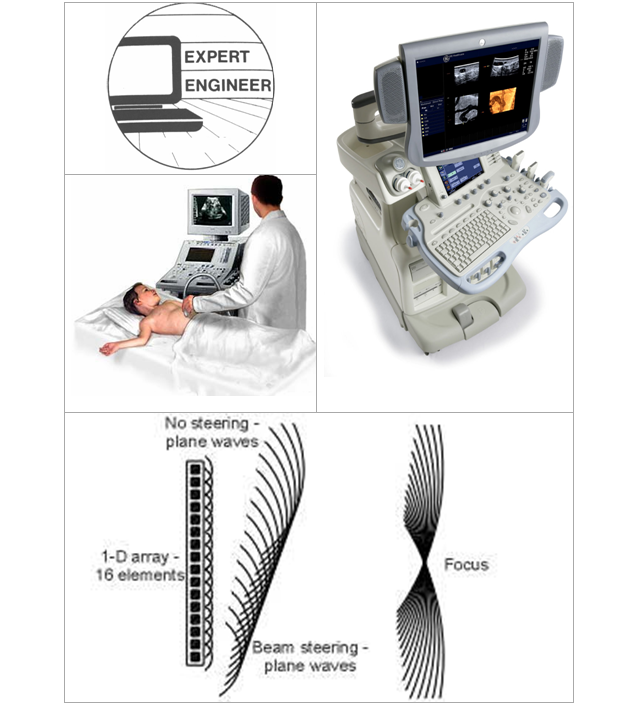 EXPERT
ENGINEER

No steering - plane waves

1-D array - 16 elements

Beam steering - plane waves

Focus